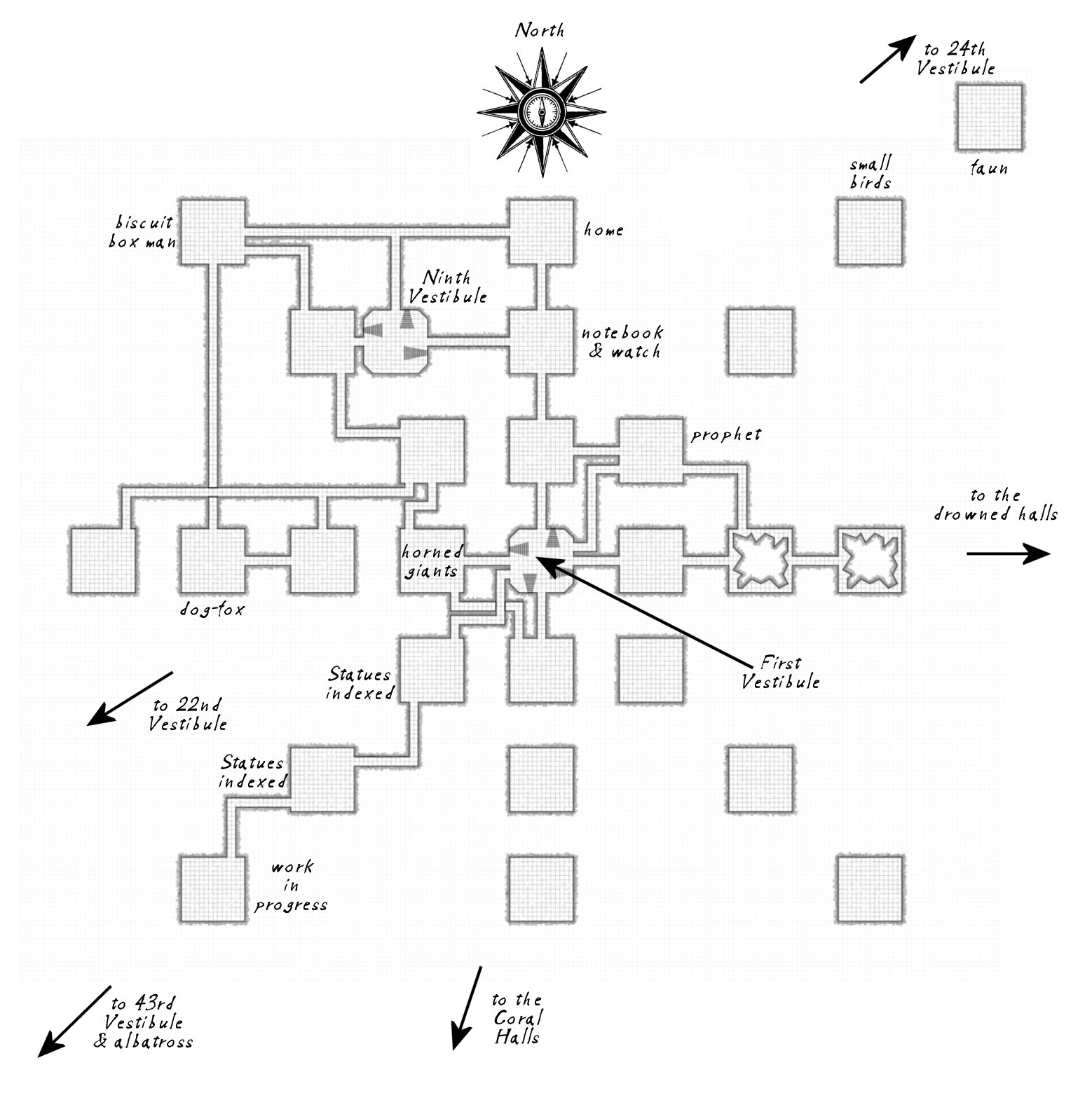 North

to 24th Vestibule

faun

small birds

biscuit box man

home

Ninth Vestibule

notebook & watch

prophet

to the drowned halls

horned giants

dog-fox

First Vestibule

Statues indexed

to 22nd Vestibule

Statues indexed

work in progress

to 43rd Vestibule & albatross

to the Coral Halls