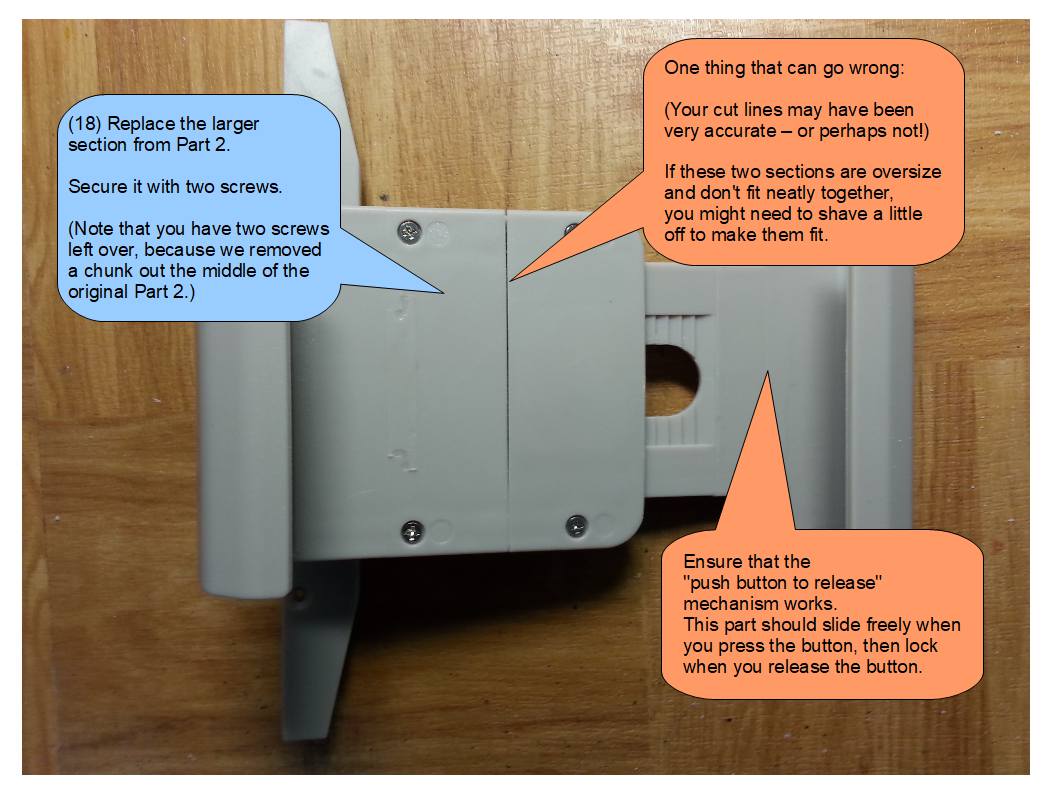 (18) Replace the larger section from Part 2.

Secure it with two screws.

(Note that you have two screws left over, because we removed a chunk out the middle of the original Part 2.)

One thing that can go wrong:

(Your cut lines may have been very accurate – or perhaps not!)

If these two sections are oversize and don't fit neatly together, you might need to shave a little off to make them fit.

Ensure that the "push button to release" mechanism works.
This part should slide freely when you press the button, then lock when you release the button.