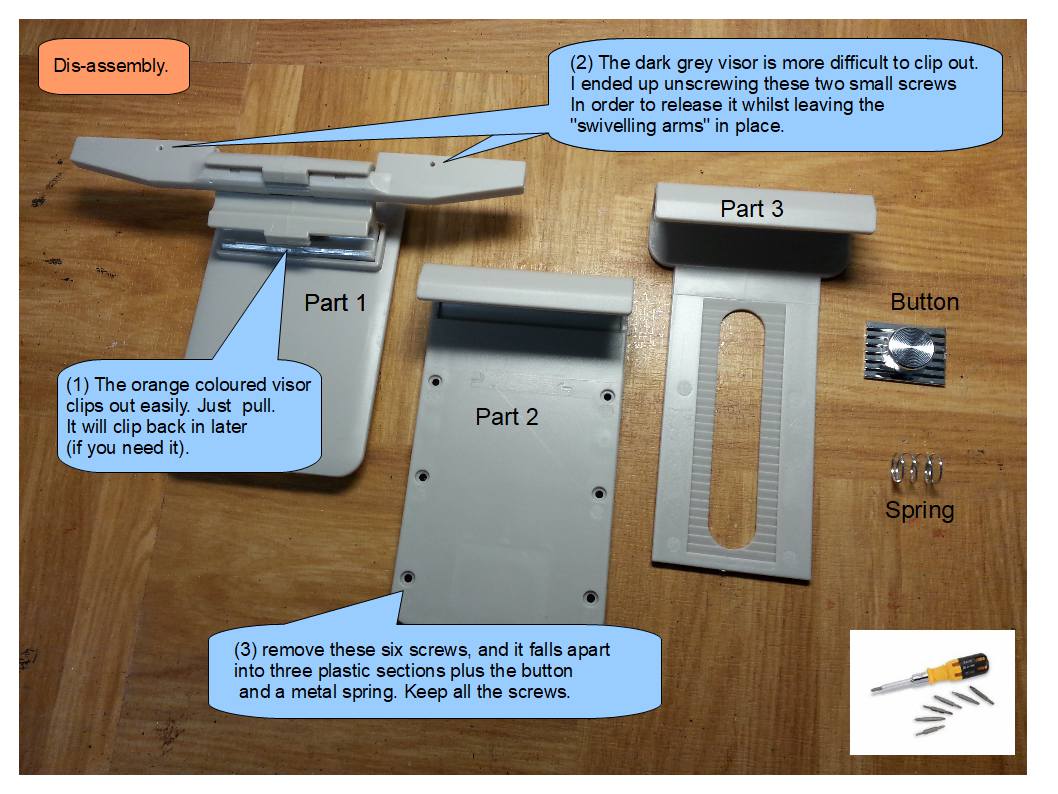 Dis-assembly.

(2) The dark grey visor is more difficult to clip out. I ended up unscrewing these two small screws In order to release it whilst leaving the "swivelling arms" in place.

Part 3

Part 1

Button

(1) The orange coloured visor clips out easily. Just pull. It will clip back in later (if you need it).

Part 2

Spring

(3) remove these six screws, and it falls apart into three plastic sections plus the button and a metal spring. Keep all the screws.